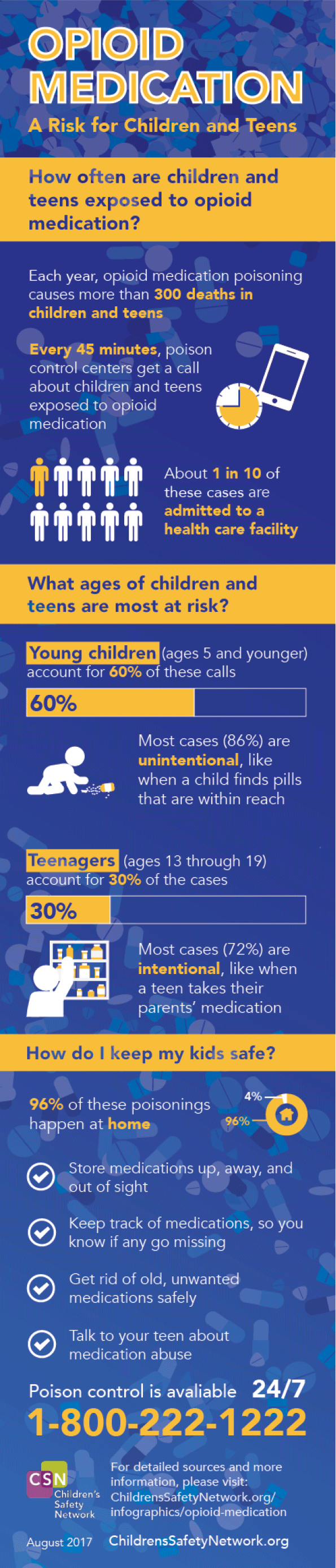 OPIOID MEDICATION

A Risk for Children and Teens

How often are children and teens exposed to opioid medication?

Each year, opioid medication poisoning causes more than 300 deaths in children and teens

Every 45 minutes, poison control centers get a call about children and teens exposed to opioid medication

About 1 in 10 of these cases are admitted to a health care facility

What ages of children and teens are most at risk?

Young children (ages 5 and younger) account for 60% of these calls

60%

Most cases (86%) are unintentional, like when a child finds pills that are within reach

Teenagers (ages 13 through 19) account for 30% of the cases

30%

Most cases (72%) are intentional, like when a teen takes their parents' medication

How do I keep my kids safe?

96% of these poisonings happen at home

4%

96%

Store medications up, away, and out of sight

Keep track of medications, so you know if any go missing

Get rid of old, unwanted medications safely

Talk to your teen about medication abuse

Poison control is avaliable 24/7

1-800-222-1222

CSN Children's Safety Network

For detailed sources and more information, please visit: ChildrensSafetyNetwork.org/infographics/opioid-medication

August 2017 ChildrensSafetyNetwork.org